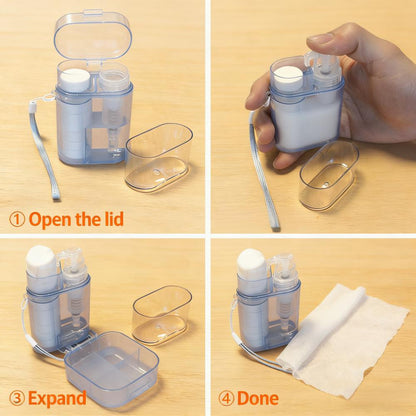 ① Open the lid

③ Expand

④ Done