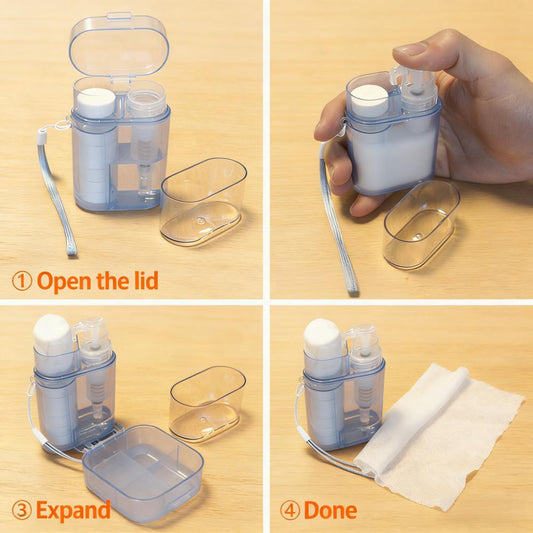 ① Open the lid

③ Expand

④ Done