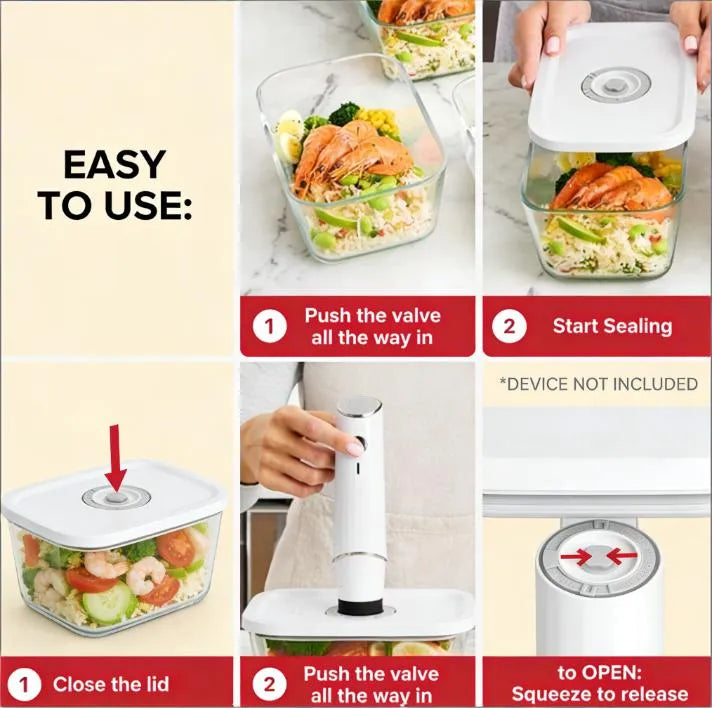 EASY TO USE:

1 Push the valve all the way in

2 Start Sealing

*DEVICE NOT INCLUDED

1 Close the lid

2 Push the valve all the way in

to OPEN: Squeeze to release