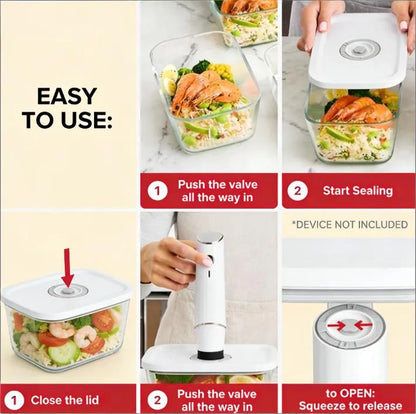 EASY TO USE:

1 Push the valve all the way in

2 Start Sealing

*DEVICE NOT INCLUDED

1 Close the lid

2 Push the valve all the way in

to OPEN: Squeeze to release